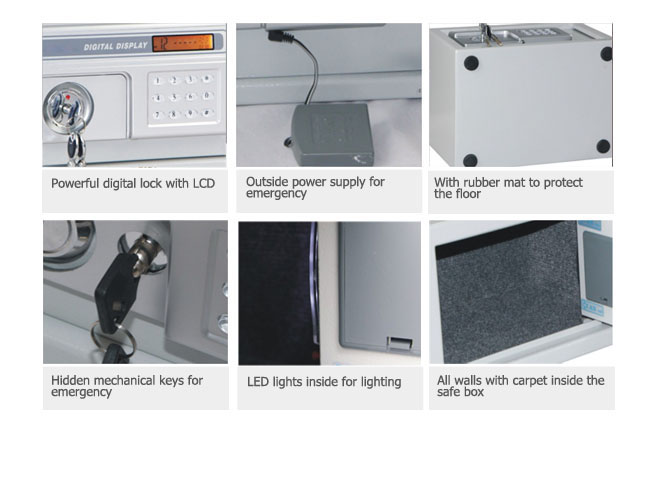 DIGITAL DISPLAY

1 2 3 *
4 5 6 0
7 8 9 #

Powerful digital lock with LCD

Outside power supply for emergency

With rubber mat to protect the floor

Hidden mechanical keys for emergency

LED lights inside for lighting

All walls with carpet inside the safe box