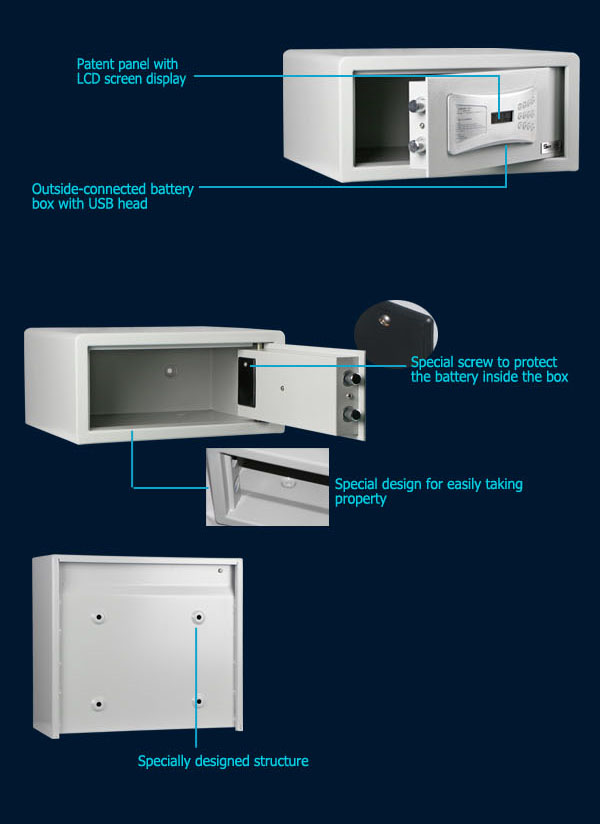 Patent panel with LCD screen display

Outside-connected battery box with USB head

Special screw to protect the battery inside the box

Special design for easily taking property

Specially designed structure